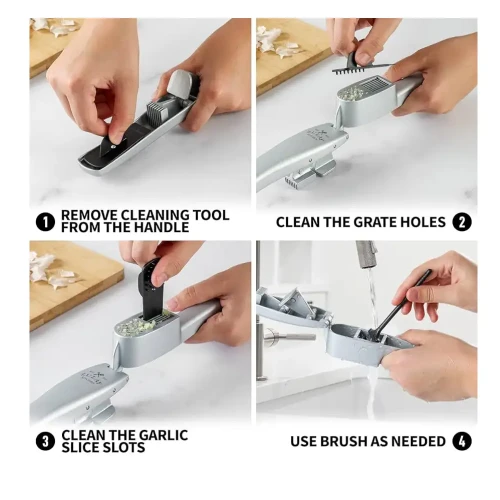 1 REMOVE CLEANING TOOL FROM THE HANDLE

CLEAN THE GRATE HOLES 2

3 CLEAN THE GARLIC SLICE SLOTS

USE BRUSH AS NEEDED 4